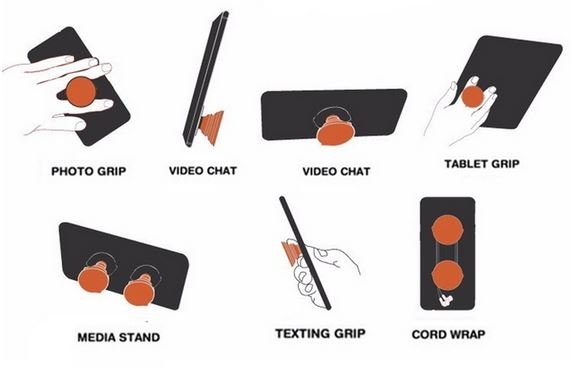 PHOTO GRIP

VIDEO CHAT

VIDEO CHAT

TABLET GRIP

MEDIA STAND

TEXTING GRIP

CORD WRAP