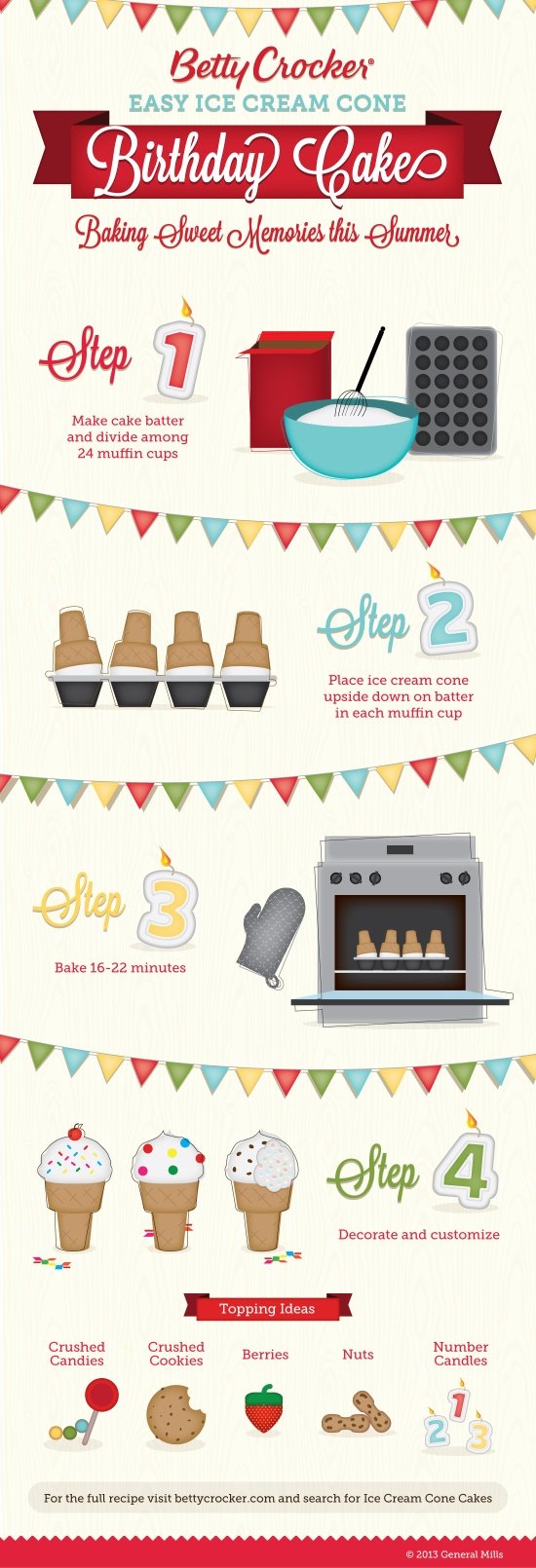 Betty Crocker®
EASY ICE CREAM CONE
Birthday Cake
Baking Sweet Memories this Summer

Step 1
Make cake batter and divide among 24 muffin cups

Step 2
Place ice cream cone upside down on batter in each muffin cup

Step 3
Bake 16-22 minutes

Step 4
Decorate and customize

Topping Ideas

Crushed Candies

Crushed Cookies

Berries

Nuts

Number Candles

1 2 3

For the full recipe visit bettycrocker.com and search for Ice Cream Cone Cakes

© 2013 General Mills